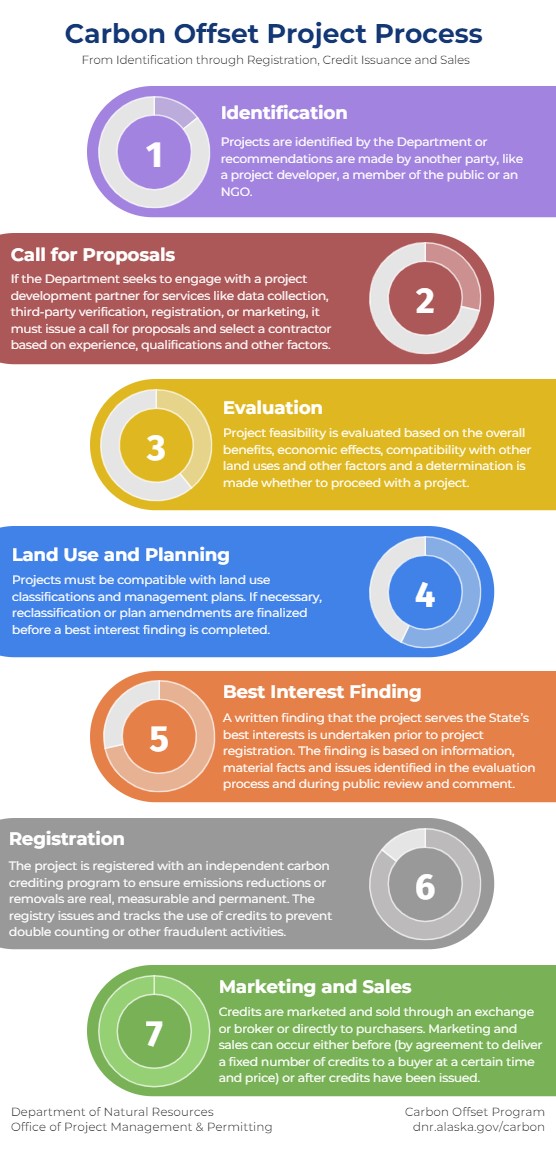 Carbon Offset Project Process

From Identification through Registration, Credit Issuance and Sales

1

Identification

Projects are identified by the Department or recommendations are made by another party, like a project developer, a member of the public or an NGO.

Call for Proposals

If the Department seeks to engage with a project development partner for services like data collection, third-party verification, registration, or marketing, it must issue a call for proposals and select a contractor based on experience, qualifications and other factors.

2

3

Evaluation

Project feasibility is evaluated based on the overall benefits, economic effects, compatibility with other land uses and other factors and a determination is made whether to proceed with a project.

Land Use and Planning

Projects must be compatible with land use classifications and management plans. If necessary, reclassification or plan amendments are finalized before a best interest finding is completed.

4

5

Best Interest Finding

A written finding that the project serves the State's best interests is undertaken prior to project registration. The finding is based on information, material facts and issues identified in the evaluation process and during public review and comment.

Registration

The project is registered with an independent carbon crediting program to ensure emissions reductions or removals are real, measurable and permanent. The registry issues and tracks the use of credits to prevent double counting or other fraudulent activities.

6

7

Marketing and Sales

Credits are marketed and sold through an exchange or broker or directly to purchasers. Marketing and sales can occur either before (by agreement to deliver a fixed number of credits to a buyer at a certain time and price) or after credits have been issued.

Department of Natural Resources
Office of Project Management & Permitting

Carbon Offset Program
dnr.alaska.gov/carbon